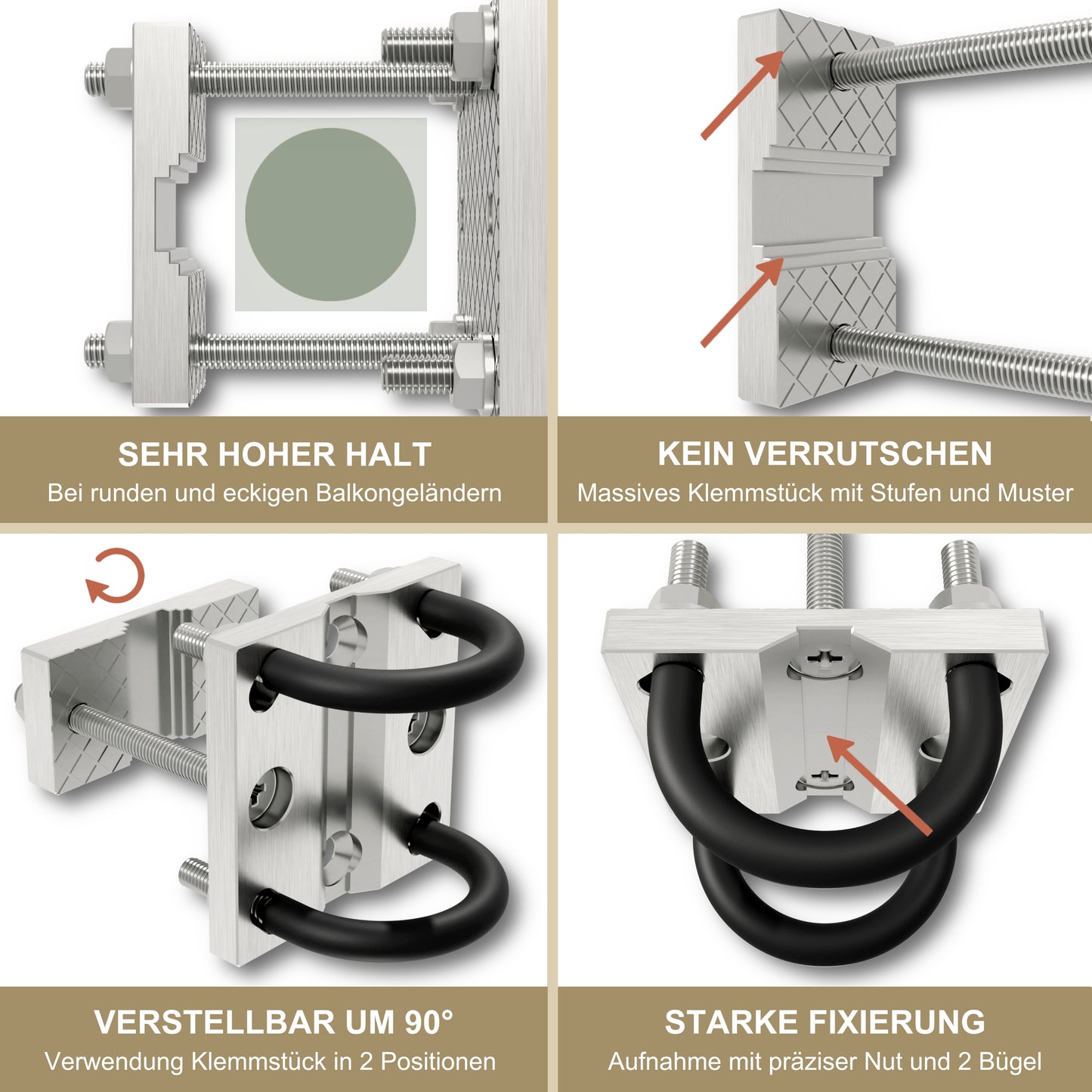 SEHR HOHER HALT
Bei runden und eckigen Balkongeländern

KEIN VERRUTSCHEN
Massives Klemmstück mit Stufen und Muster

VERSTELLBAR UM 90°
Verwendung Klemmstück in 2 Positionen

STARKE FIXIERUNG
Aufnahme mit präziser Nut und 2 Bügel