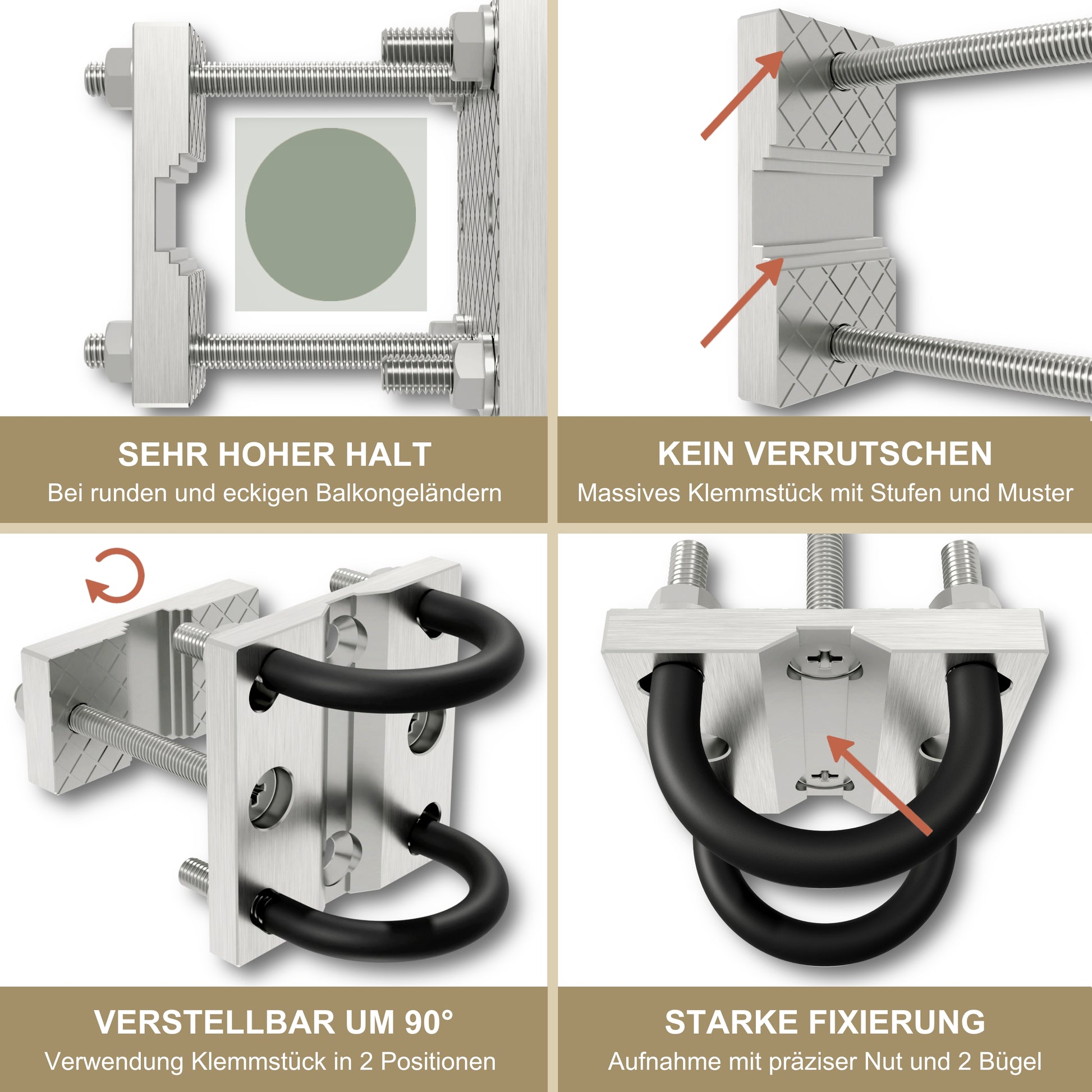 SEHR HOHER HALT
Bei runden und eckigen Balkongeländern

KEIN VERRUTSCHEN
Massives Klemmstück mit Stufen und Muster

VERSTELLBAR UM 90°
Verwendung Klemmstück in 2 Positionen

STARKE FIXIERUNG
Aufnahme mit präziser Nut und 2 Bügel